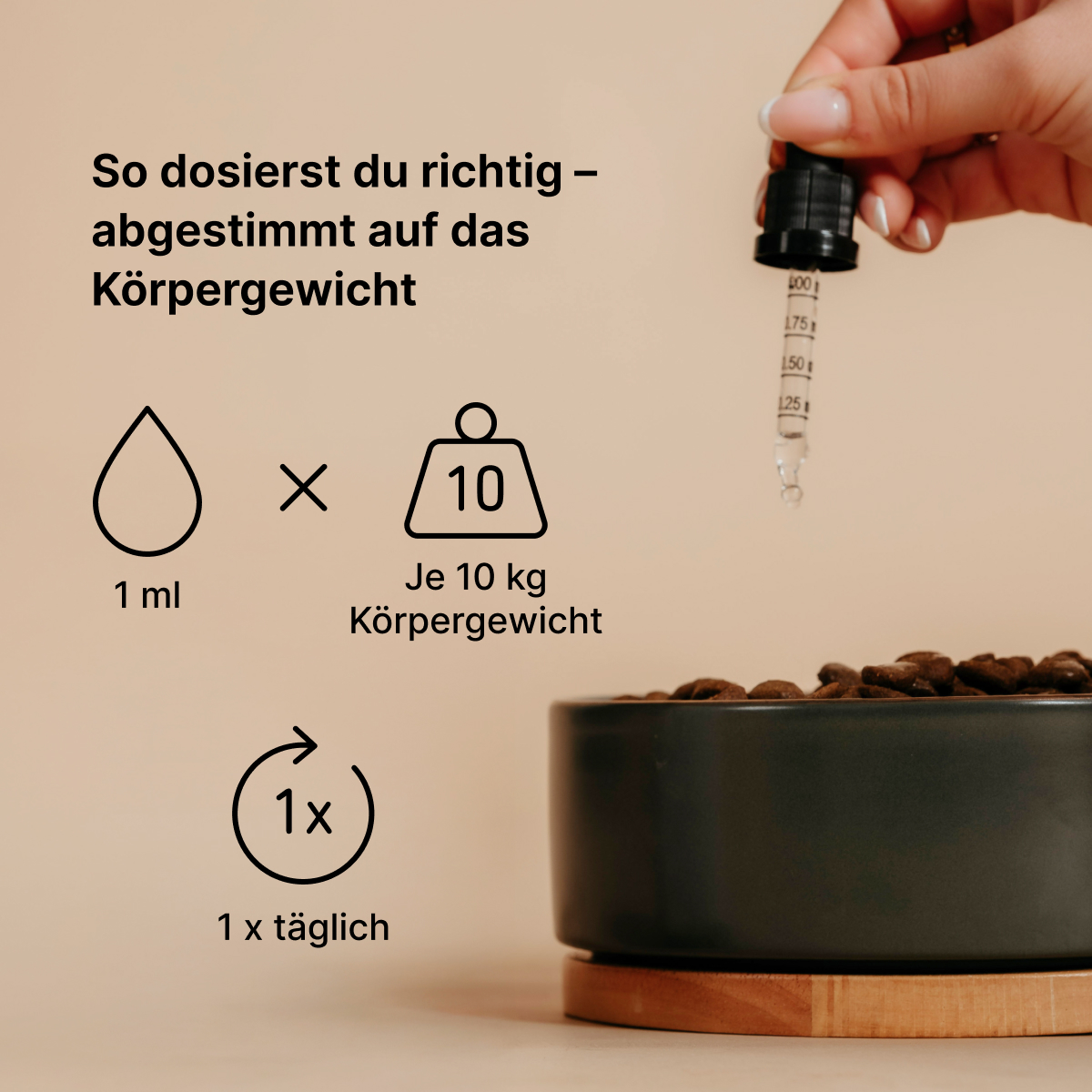 So dosierst du richtig – abgestimmt auf das Körpergewicht

1 ml

10

Je 10 kg Körpergewicht

1x

1 x täglich

1.00
.75
.50
.25